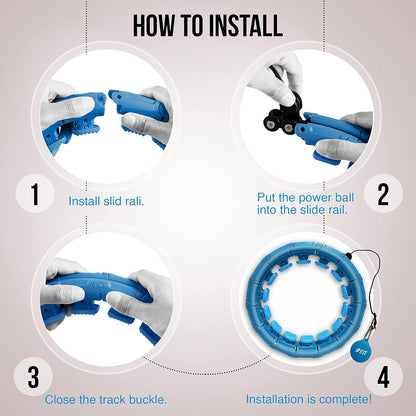 HOW TO INSTALL

1

Install slid rali.

Put the power ball into the slide rail.

2

3

Close the track buckle.

Installation is complete!

4