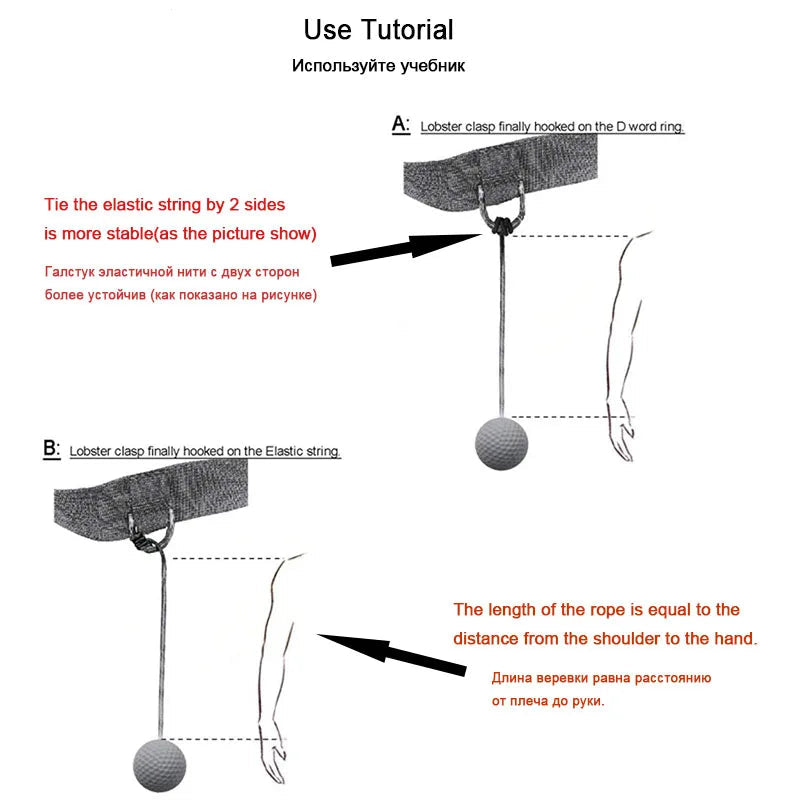 Use Tutorial

Используйте учебник

A: Lobster clasp finally hooked on the D word ring.

Tie the elastic string by 2 sides is more stable(as the picture show)

Галстук эластичной нити с двух сторон более устойчив (как показано на рисунке)

B: Lobster clasp finally hooked on the Elastic string.

The length of the rope is equal to the distance from the shoulder to the hand.

Длина веревки равна расстоянию от плеча до руки.