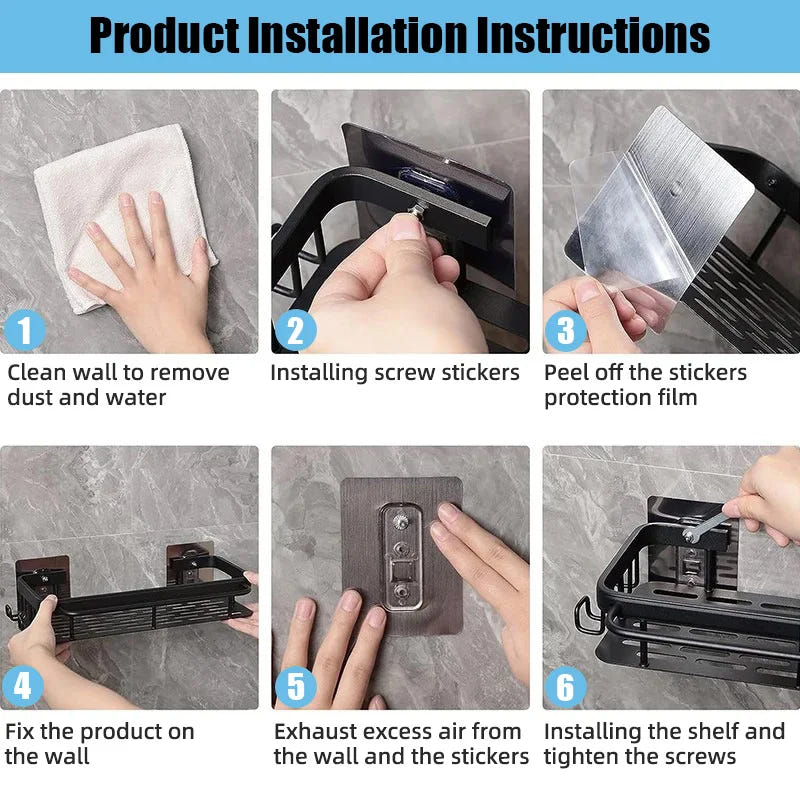 Product Installation Instructions

1

Clean wall to remove dust and water

2

Installing screw stickers

3

Peel off the stickers protection film

4

Fix the product on the wall

5

Exhaust excess air from the wall and the stickers

6

Installing the shelf and tighten the screws